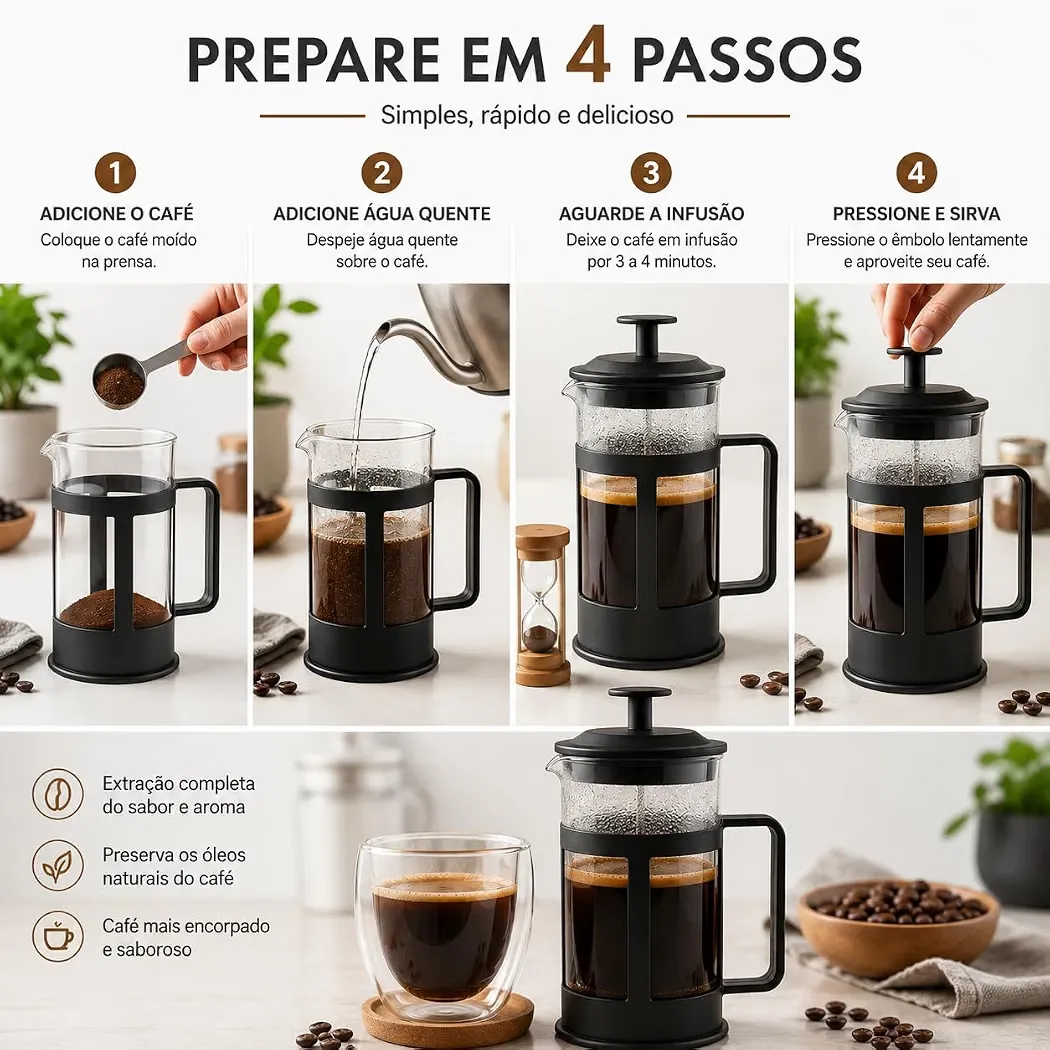 PREPARE EM 4 PASSOS

Simples, rápido e delicioso

1
ADICIONE O CAFÉ
Coloque o café moído na prensa.

2
ADICIONE ÁGUA QUENTE
Despeje água quente sobre o café.

3
AGUARDE A INFUSÃO
Deixe o café em infusão por 3 a 4 minutos.

4
PRESSIONE E SIRVA
Pressione o êmbolo lentamente e aproveite seu café.

Extração completa do sabor e aroma

Preserva os óleos naturais do café

Café mais encorpado e saboroso